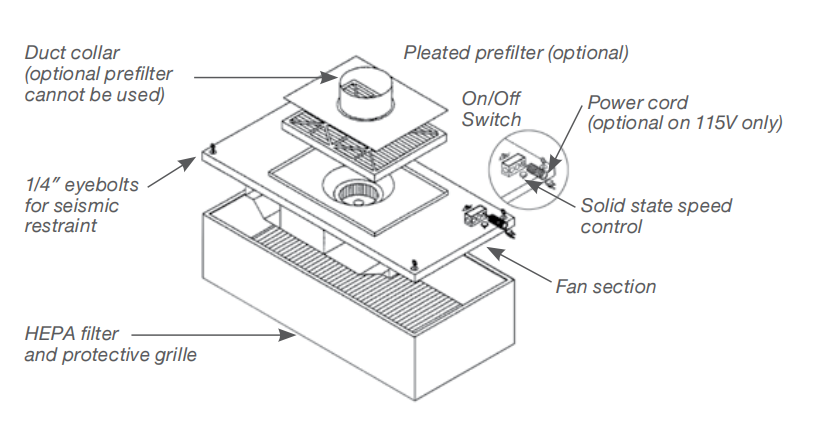 Duct collar (optional prefilter cannot be used)

Pleated prefilter (optional)

On/Off Switch

Power cord (optional on 115V only)

1/4″ eyebolts for seismic restraint

Solid state speed control

Fan section

HEPA filter and protective grille